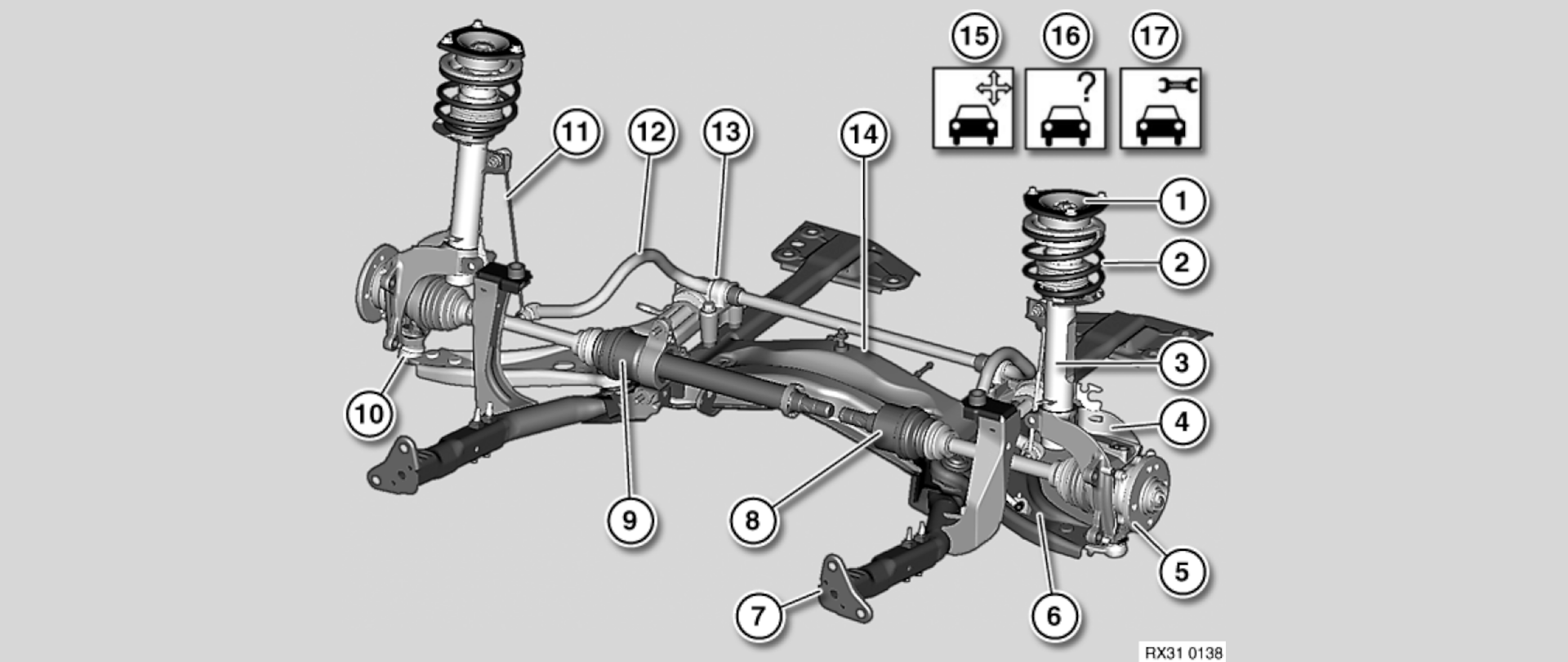 15
16
17
?
11
12
13
14
1
2
3
4
5
6
7
8
9
10
RX31 0138